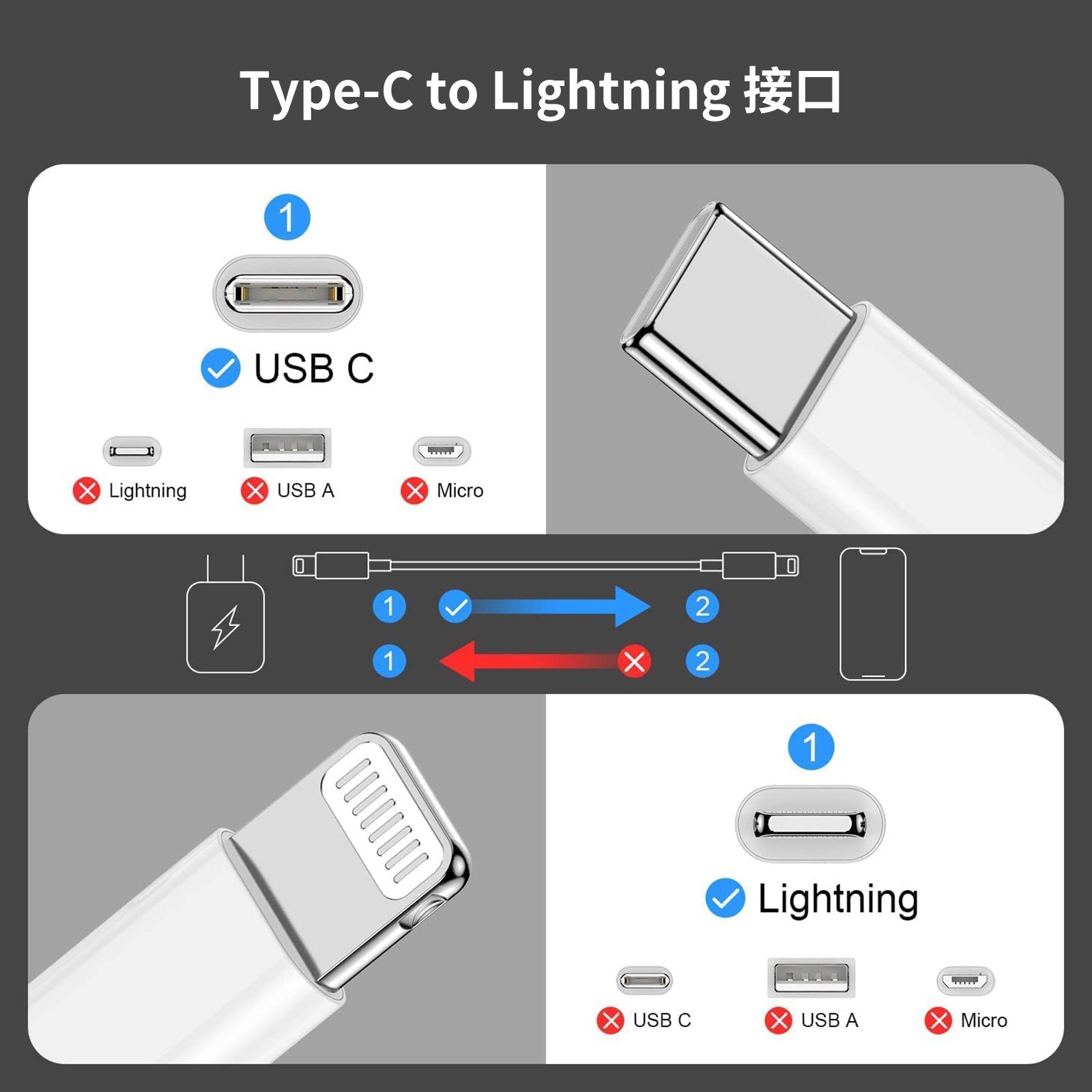 Type-C to Lightning 接口

1

USB C

Lightning USB A Micro

1 2

1 2

1

Lightning

USB C USB A Micro